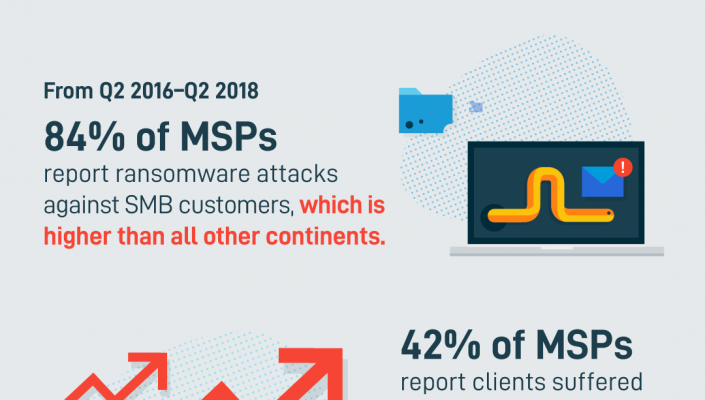 From Q2 2016–Q2 2018

84% of MSPs

report ransomware attacks against SMB customers, which is higher than all other continents.

!

42% of MSPs

report clients suffered